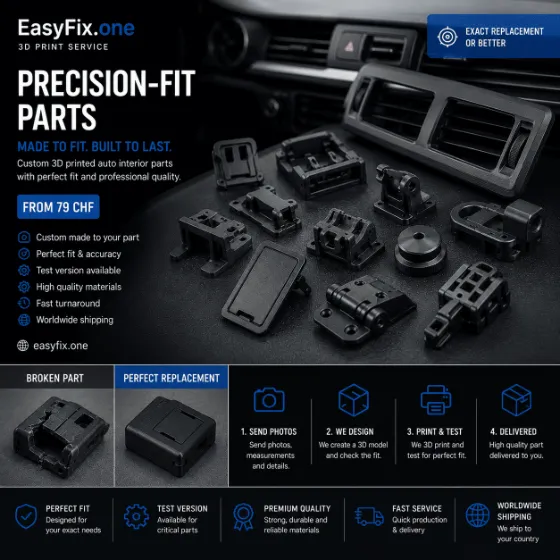 EasyFix.one
3D PRINT SERVICE

EXACT REPLACEMENT OR BETTER

PRECISION-FIT PARTS

MADE TO FIT. BUILT TO LAST.

Custom 3D printed auto interior parts with perfect fit and professional quality.

FROM 79 CHF

Custom made to your part
Perfect fit & accuracy
Test version available
High quality materials
Fast turnaround
Worldwide shipping

easyfix.one

BROKEN PART

PERFECT REPLACEMENT

1. SEND PHOTOS
Send photos, measurements and details.

2. WE DESIGN
We create a 3D model and check the fit.

3. PRINT & TEST
We 3D print and test for perfect fit.

4. DELIVERED
High quality part delivered to you.

PERFECT FIT
Designed for your exact needs

TEST VERSION
Available for critical parts

PREMIUM QUALITY
Strong, durable and reliable materials

FAST SERVICE
Quick production & delivery

WORLDWIDE SHIPPING
We ship to your country