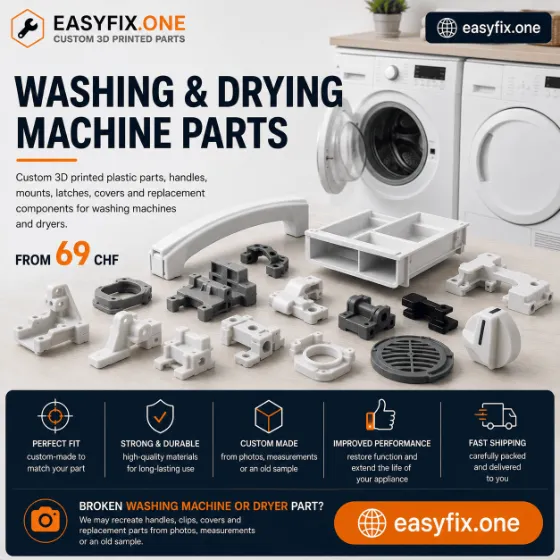 EASYFIX.ONE
CUSTOM 3D PRINTED PARTS

easyfix.one

WASHING & DRYING MACHINE PARTS

Custom 3D printed plastic parts, handles, mounts, latches, covers and replacement components for washing machines and dryers.

FROM 69 CHF

PERFECT FIT
custom-made to match your part

STRONG & DURABLE
high-quality materials for long-lasting use

CUSTOM MADE
from photos, measurements or an old sample

IMPROVED PERFORMANCE
restore function and extend the life of your appliance

FAST SHIPPING
carefully packed and delivered to you

BROKEN WASHING MACHINE OR DRYER PART?
We may recreate handles, clips, covers and replacement parts from photos, measurements or an old sample.

easyfix.one